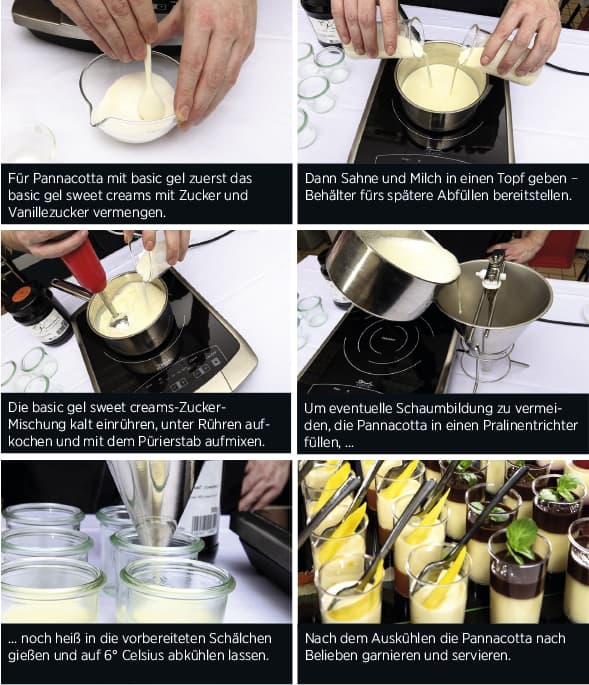 Für Pannacotta mit basic gel zuerst das basic gel sweet creams mit Zucker und Vanillezucker vermengen.

Dann Sahne und Milch in einen Topf geben – Behälter fürs spätere Abfüllen bereitstellen.

Die basic gel sweet creams-Zucker-Mischung kalt einrühren, unter Rühren aufkochen und mit dem Pürierstab aufmixen.

Um eventuelle Schaumbildung zu vermeiden, die Pannacotta in einen Pralinentrichter füllen, ...

... noch heiß in die vorbereiteten Schälchen gießen und auf 6° Celsius abkühlen lassen.

Nach dem Auskühlen die Pannacotta nach Belieben garnieren und servieren.